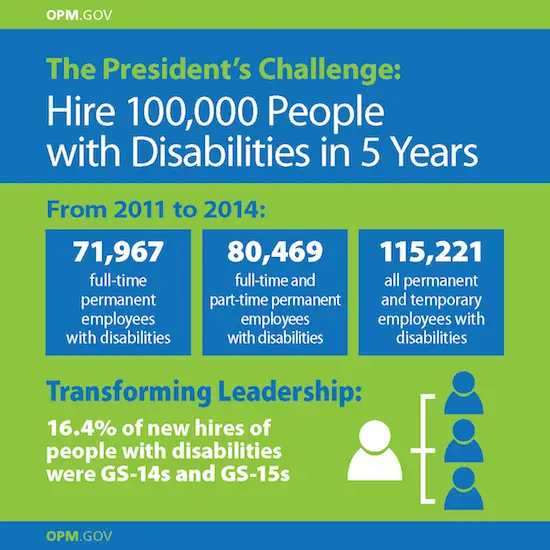 OPM.GOV

The President's Challenge:
Hire 100,000 People with Disabilities in 5 Years

From 2011 to 2014:

71,967
full-time permanent employees with disabilities

80,469
full-time and part-time permanent employees with disabilities

115,221
all permanent and temporary employees with disabilities

Transforming Leadership:

16.4% of new hires of people with disabilities were GS-14s and GS-15s

OPM.GOV